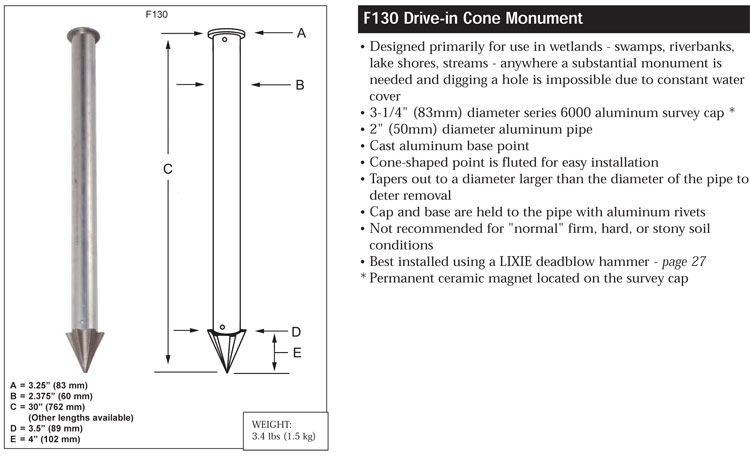 F130

A

B

C

D

E

A = 3.25" (83 mm)
B = 2.375" (60 mm)
C = 30" (762 mm)
(Other lengths available)
D = 3.5" (89 mm)
E = 4" (102 mm)

WEIGHT:
3.4 lbs (1.5 kg)

F130 Drive-in Cone Monument

• Designed primarily for use in wetlands - swamps, riverbanks, lake shores, streams - anywhere a substantial monument is needed and digging a hole is impossible due to constant water cover
• 3-1/4" (83mm) diameter series 6000 aluminum survey cap *
• 2" (50mm) diameter aluminum pipe
• Cast aluminum base point
• Cone-shaped point is fluted for easy installation
• Tapers out to a diameter larger than the diameter of the pipe to deter removal
• Cap and base are held to the pipe with aluminum rivets
• Not recommended for "normal" firm, hard, or stony soil conditions
• Best installed using a LIXIE deadblow hammer - page 27
* Permanent ceramic magnet located on the survey cap